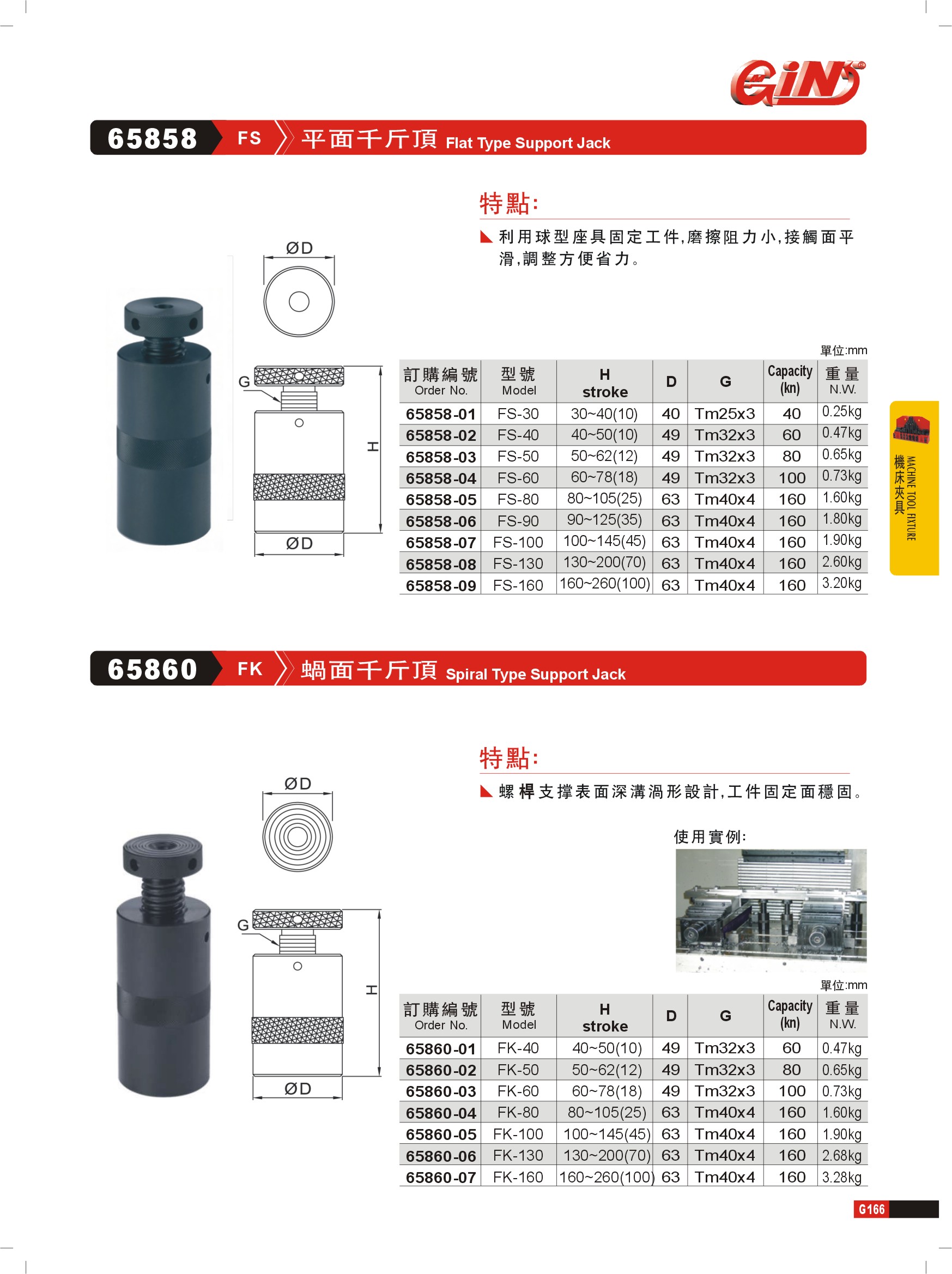 GiN

65858 FS 平面千斤頂 Flat Type Support Jack

特點:

利用球型座具固定工件,磨擦阻力小,接觸面平滑,調整方便省力。

ØD

G

H

ØD

單位:mm

| 訂購編號 Order No. | 型號 Model | H stroke | D | G | Capacity (kn) | 重量 N.W. |
|---|---|---|---|---|---|---|
| 65858-01 | FS-30 | 30~40(10) | 40 | Tm25x3 | 40 | 0.25kg |
| 65858-02 | FS-40 | 40~50(10) | 49 | Tm32x3 | 60 | 0.47kg |
| 65858-03 | FS-50 | 50~62(12) | 49 | Tm32x3 | 80 | 0.65kg |
| 65858-04 | FS-60 | 60~78(18) | 49 | Tm32x3 | 100 | 0.73kg |
| 65858-05 | FS-80 | 80~105(25) | 63 | Tm40x4 | 160 | 1.60kg |
| 65858-06 | FS-90 | 90~125(35) | 63 | Tm40x4 | 160 | 1.80kg |
| 65858-07 | FS-100 | 100~145(45) | 63 | Tm40x4 | 160 | 1.90kg |
| 65858-08 | FS-130 | 130~200(70) | 63 | Tm40x4 | 160 | 2.60kg |
| 65858-09 | FS-160 | 160~260(100) | 63 | Tm40x4 | 160 | 3.20kg |

機床夾具 MACHINE TOOL FIXTURE

65860 FK 蝸面千斤頂 Spiral Type Support Jack

特點:

螺桿支撐表面深溝渦形設計,工件固定面穩固。

使用實例:

ØD

G

H

ØD

單位:mm

| 訂購編號 Order No. | 型號 Model | H stroke | D | G | Capacity (kn) | 重量 N.W. |
|---|---|---|---|---|---|---|
| 65860-01 | FK-40 | 40~50(10) | 49 | Tm32x3 | 60 | 0.47kg |
| 65860-02 | FK-50 | 50~62(12) | 49 | Tm32x3 | 80 | 0.65kg |
| 65860-03 | FK-60 | 60~78(18) | 49 | Tm32x3 | 100 | 0.73kg |
| 65860-04 | FK-80 | 80~105(25) | 63 | Tm40x4 | 160 | 1.60kg |
| 65860-05 | FK-100 | 100~145(45) | 63 | Tm40x4 | 160 | 1.90kg |
| 65860-06 | FK-130 | 130~200(70) | 63 | Tm40x4 | 160 | 2.68kg |
| 65860-07 | FK-160 | 160~260(100) | 63 | Tm40x4 | 160 | 3.28kg |

G166